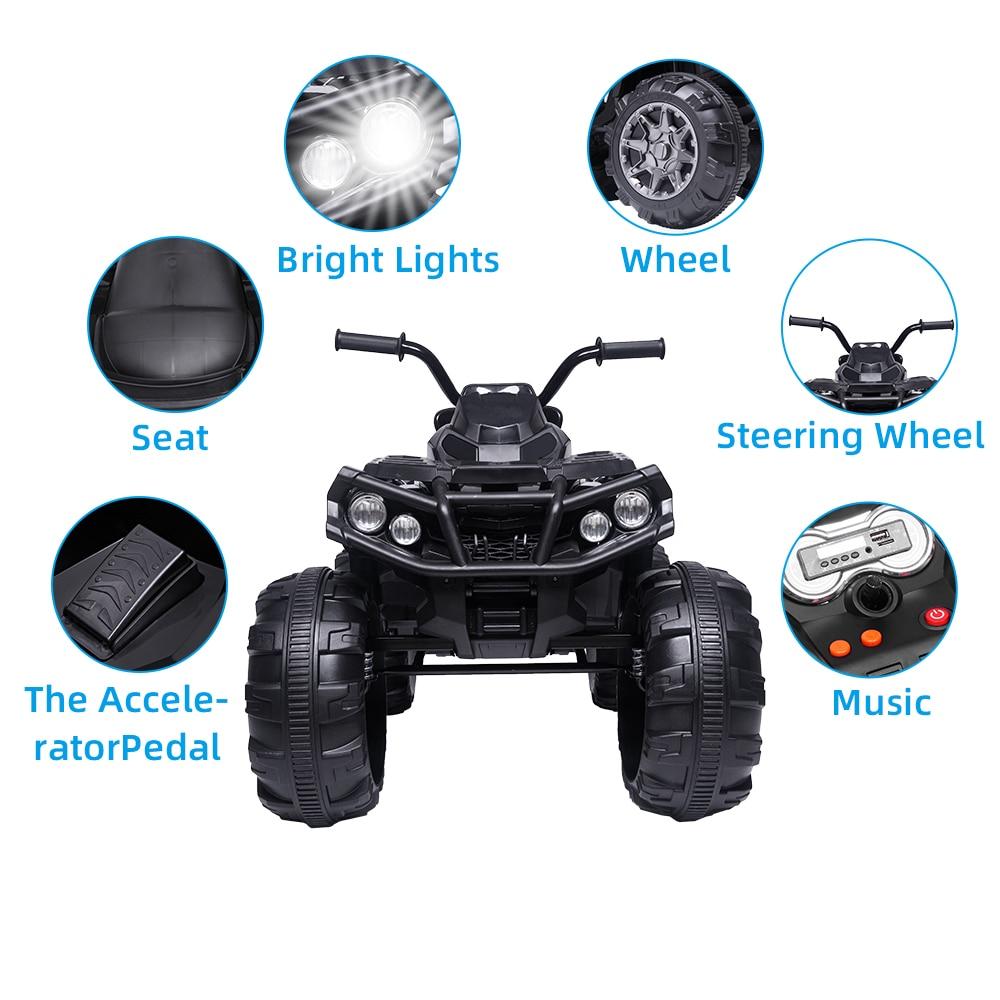 Bright Lights

Wheel

Seat

Steering Wheel

The AcceleratorPedal

Music