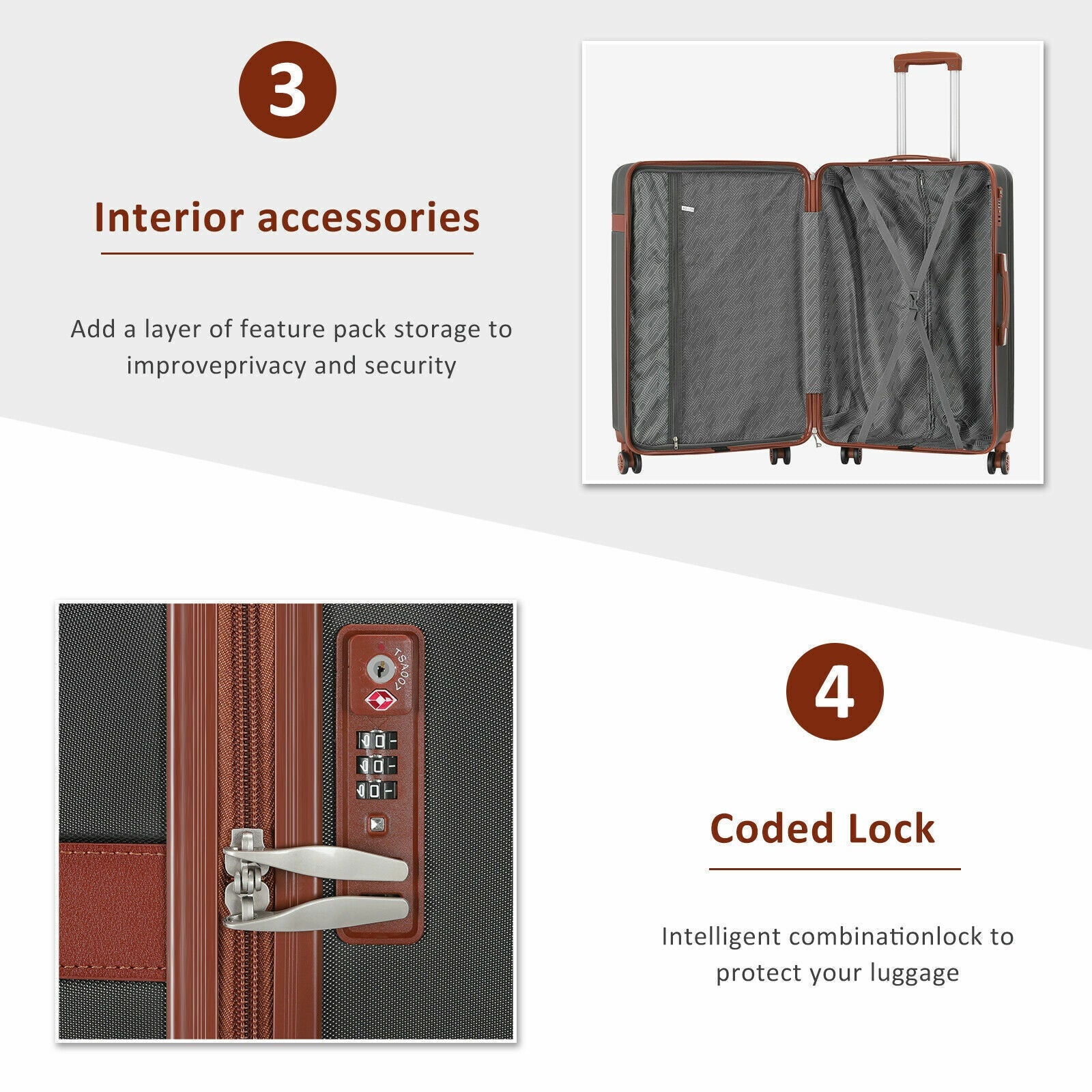 3

Interior accessories

Add a layer of feature pack storage to improveprivacy and security

TSA007

4

Coded Lock

Intelligent combinationlock to protect your luggage