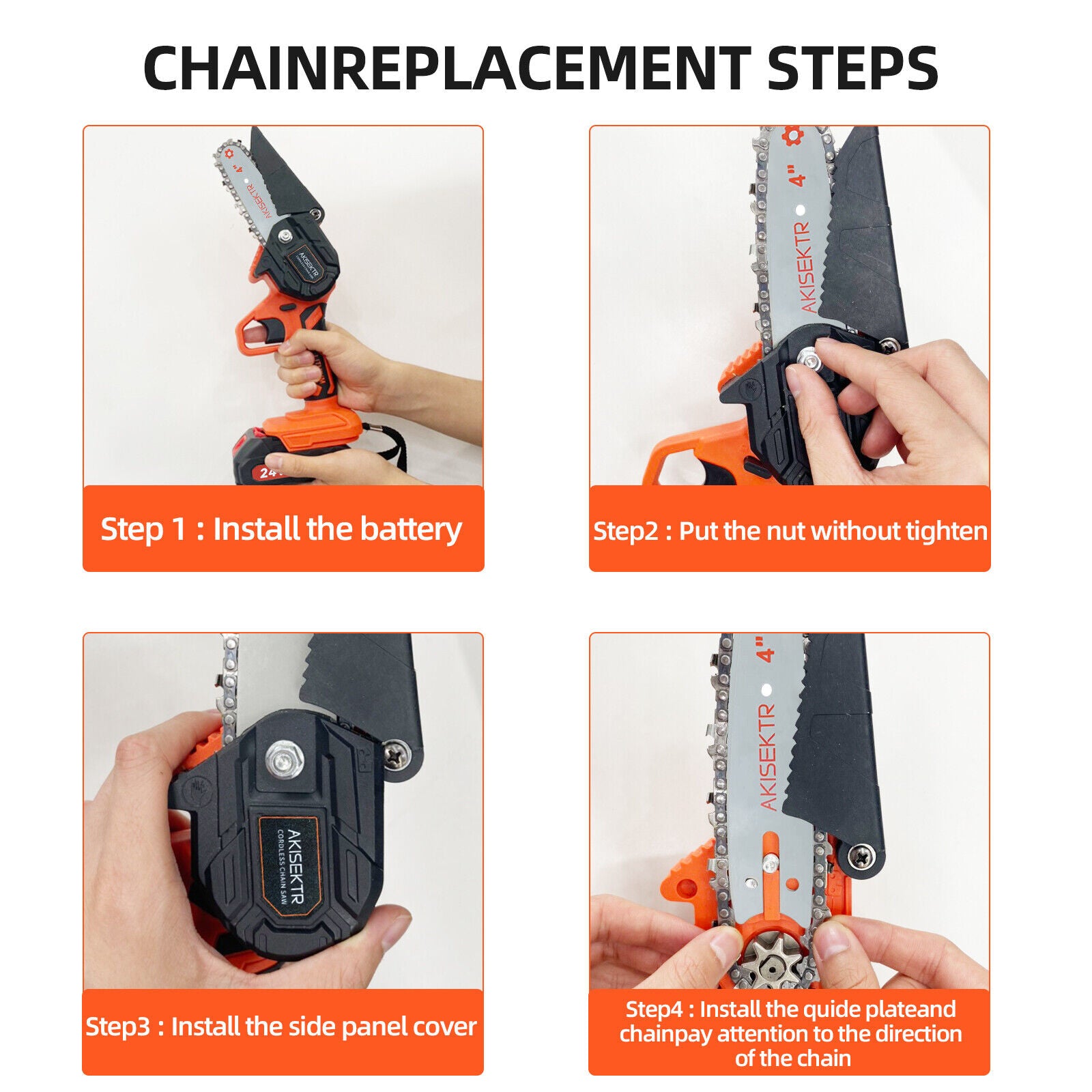 CHAINREPLACEMENT STEPS

4"
AKISEKTR
AKISEKTR
24

Step 1 : Install the battery

4"
AKISEKTR

Step2 : Put the nut without tighten

AKISEKTR
CORDLESS CHAIN SAW

Step3 : Install the side panel cover

4"
AKISEKTR

Step4 : Install the quide plateand chainpay attention to the direction of the chain