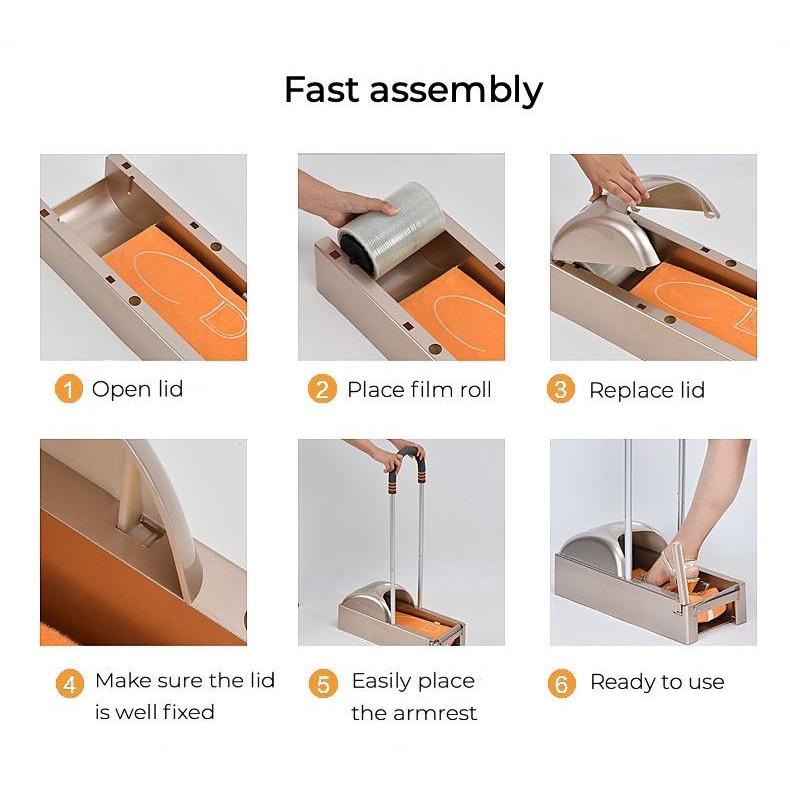 Fast assembly

1 Open lid

2 Place film roll

3 Replace lid

4 Make sure the lid is well fixed

5 Easily place the armrest

6 Ready to use